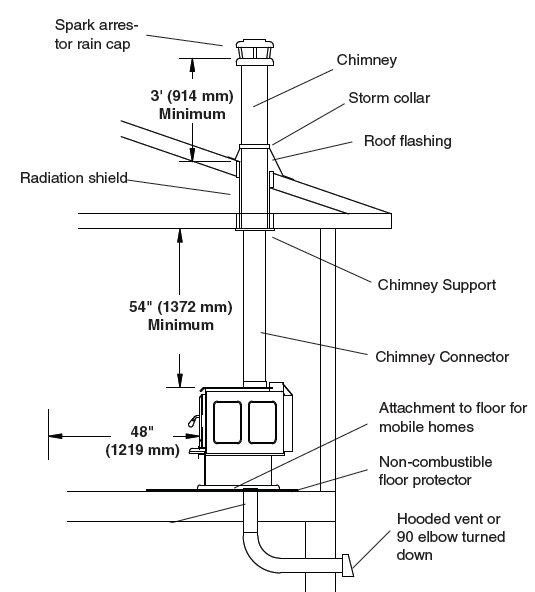 Spark arrestor rain cap

Chimney

3' (914 mm) Minimum

Storm collar

Roof flashing

Radiation shield

Chimney Support

54" (1372 mm) Minimum

Chimney Connector

Attachment to floor for mobile homes

48" (1219 mm)

Non-combustible floor protector

Hooded vent or 90 elbow turned down